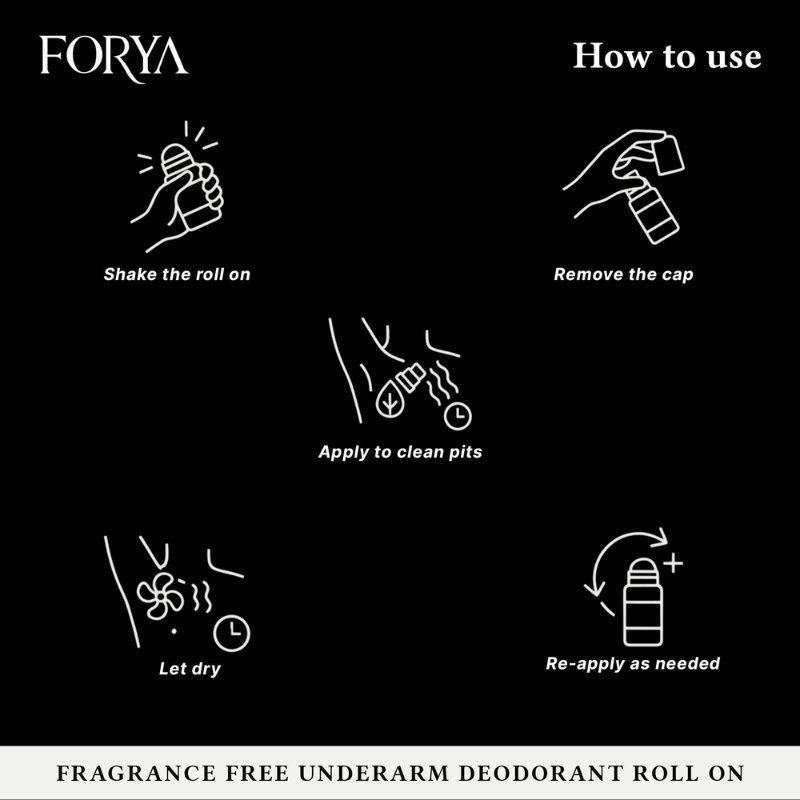 FORYA

How to use

Shake the roll on

Remove the cap

Apply to clean pits

Let dry

Re-apply as needed

FRAGRANCE FREE UNDERARM DEODORANT ROLL ON