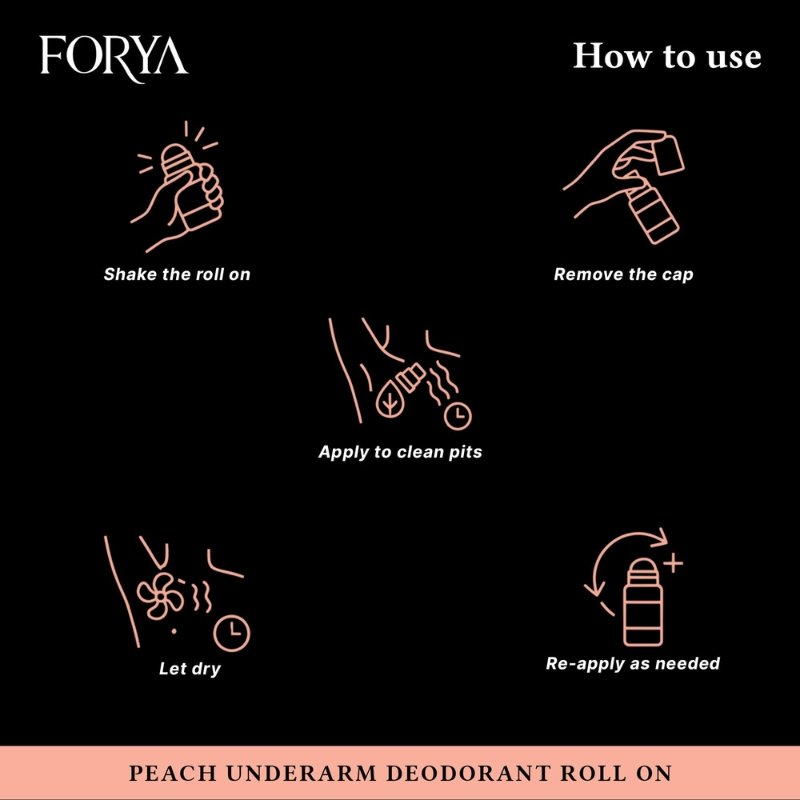 FORYA

How to use

Shake the roll on

Remove the cap

Apply to clean pits

Let dry

Re-apply as needed

PEACH UNDERARM DEODORANT ROLL ON