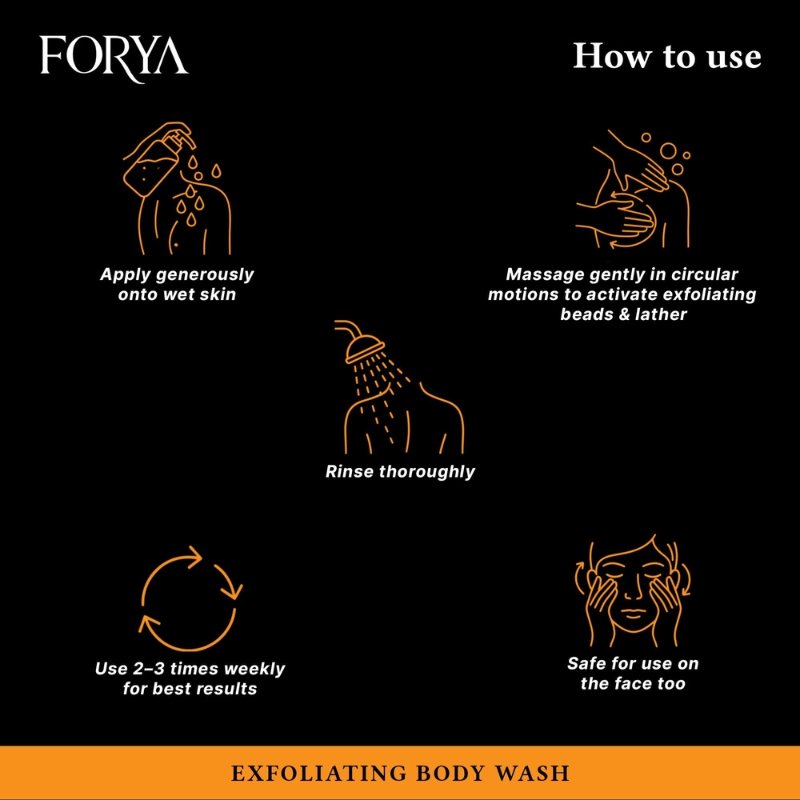 FORYA

How to use

Apply generously onto wet skin

Massage gently in circular motions to activate exfoliating beads & lather

Rinse thoroughly

Use 2–3 times weekly for best results

Safe for use on the face too

EXFOLIATING BODY WASH